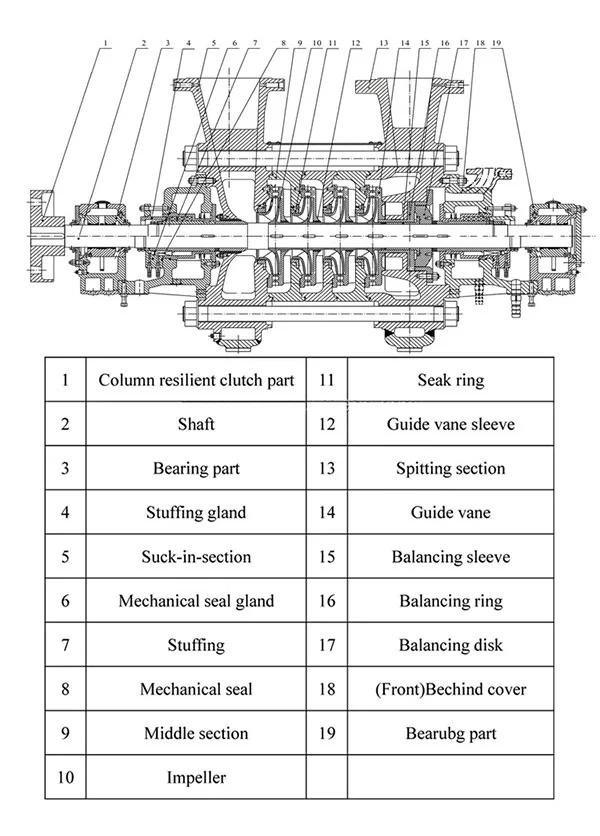 1 2 3 4 5 6 7 8 9 10 11 12 13 14 15 16 17 18 19

| 1 | Column resilient clutch part | 11 | Seak ring |
|---|---|---|---|
| 2 | Shaft | 12 | Guide vane sleeve |
| 3 | Bearing part | 13 | Spitting section |
| 4 | Stuffing gland | 14 | Guide vane |
| 5 | Suck-in-section | 15 | Balancing sleeve |
| 6 | Mechanical seal gland | 16 | Balancing ring |
| 7 | Stuffing | 17 | Balancing disk |
| 8 | Mechanical seal | 18 | (Front)Bechind cover |
| 9 | Middle section | 19 | Bearubg part |
| 10 | Impeller | | |